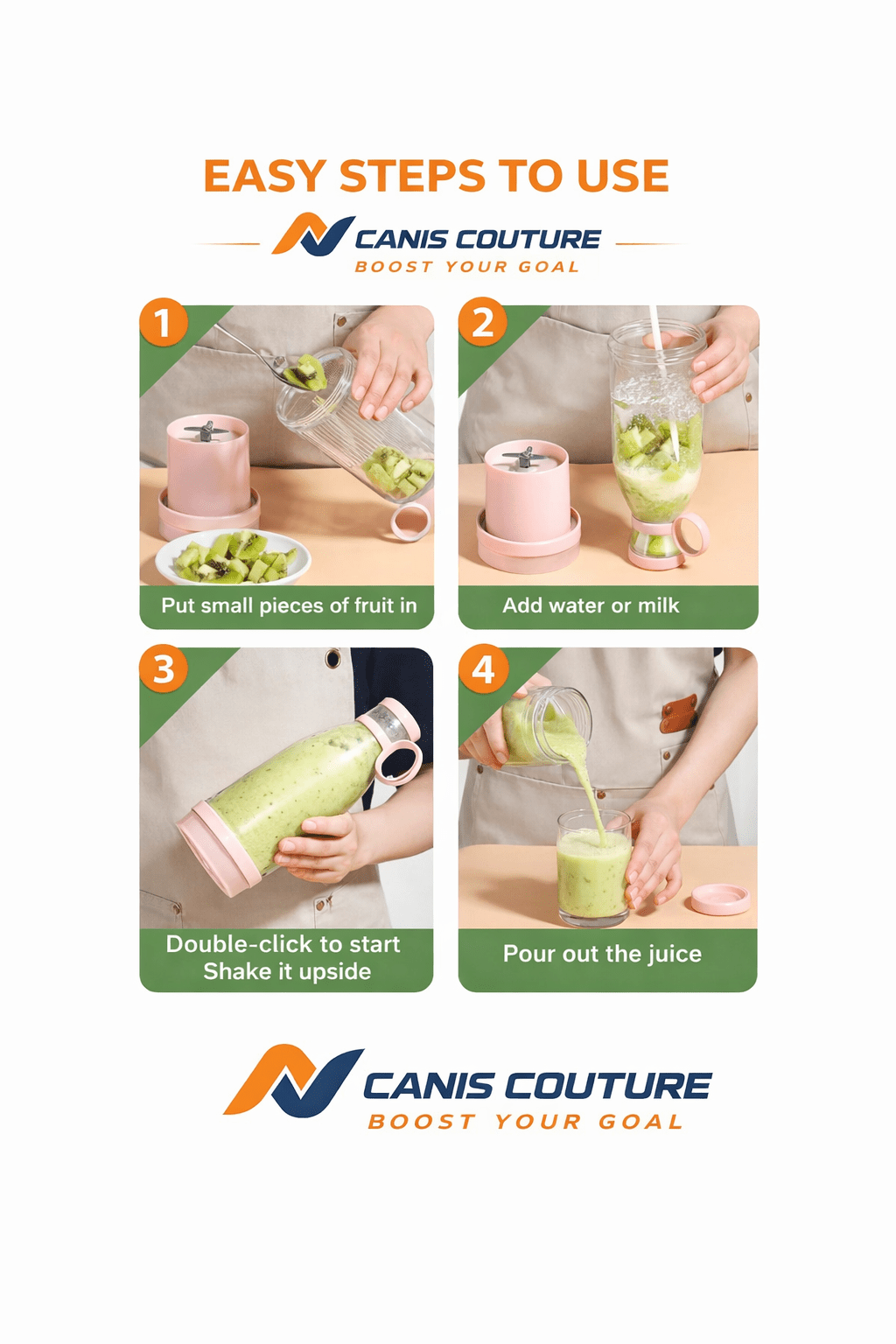 EASY STEPS TO USE

CANIS COUTURE
BOOST YOUR GOAL

1
Put small pieces of fruit in

2
Add water or milk

3
Double-click to start
Shake it upside

4
Pour out the juice

CANIS COUTURE
BOOST YOUR GOAL